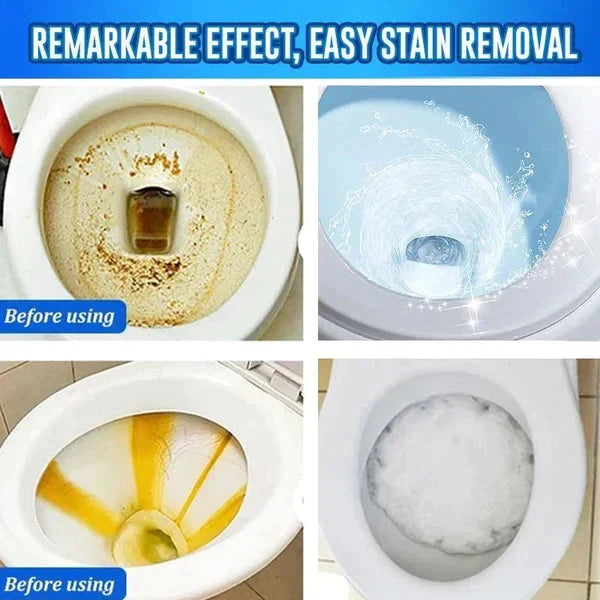 REMARKABLE EFFECT, EASY STAIN REMOVAL

Before using

Before using